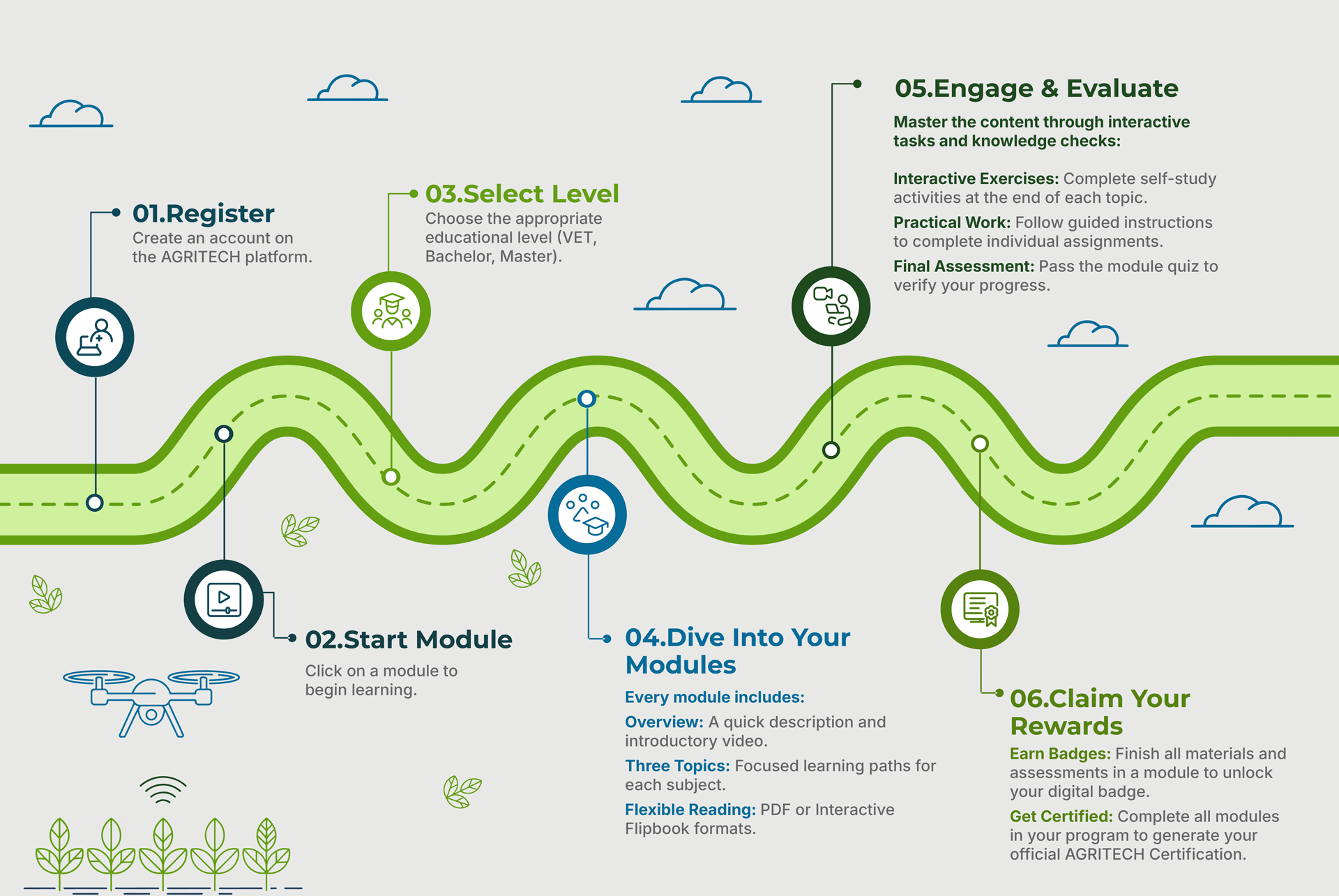 01.Register
Create an account on the AGRITECH platform.

02.Start Module
Click on a module to begin learning.

03.Select Level
Choose the appropriate educational level (VET, Bachelor, Master).

04.Dive Into Your Modules
Every module includes:
Overview: A quick description and introductory video.
Three Topics: Focused learning paths for each subject.
Flexible Reading: PDF or Interactive Flipbook formats.

05.Engage & Evaluate
Master the content through interactive tasks and knowledge checks:
Interactive Exercises: Complete self-study activities at the end of each topic.
Practical Work: Follow guided instructions to complete individual assignments.
Final Assessment: Pass the module quiz to verify your progress.

06.Claim Your Rewards
Earn Badges: Finish all materials and assessments in a module to unlock your digital badge.
Get Certified: Complete all modules in your program to generate your official AGRITECH Certification.